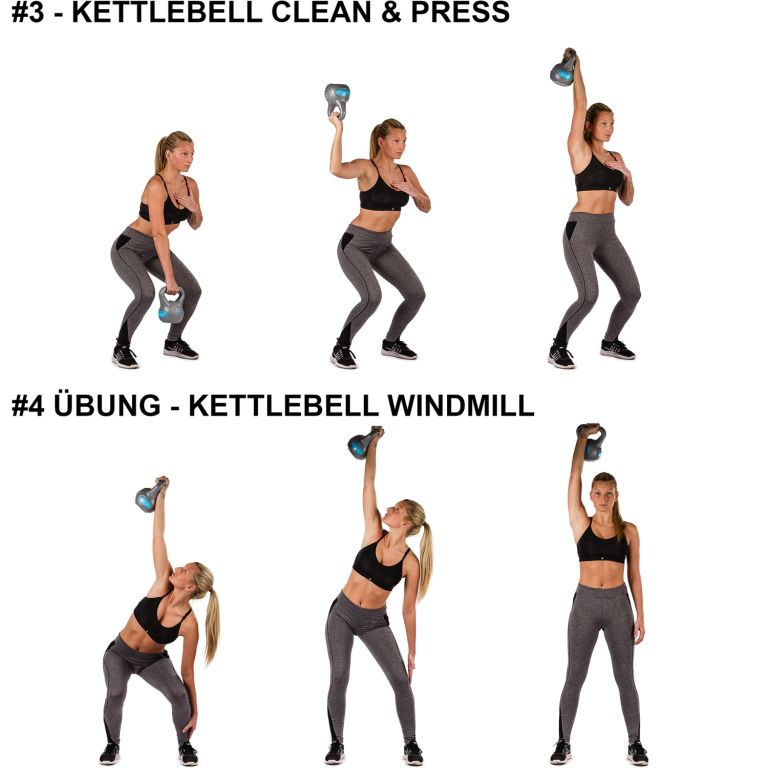 #3 - KETTLEBELL CLEAN & PRESS

#4 ÜBUNG - KETTLEBELL WINDMILL